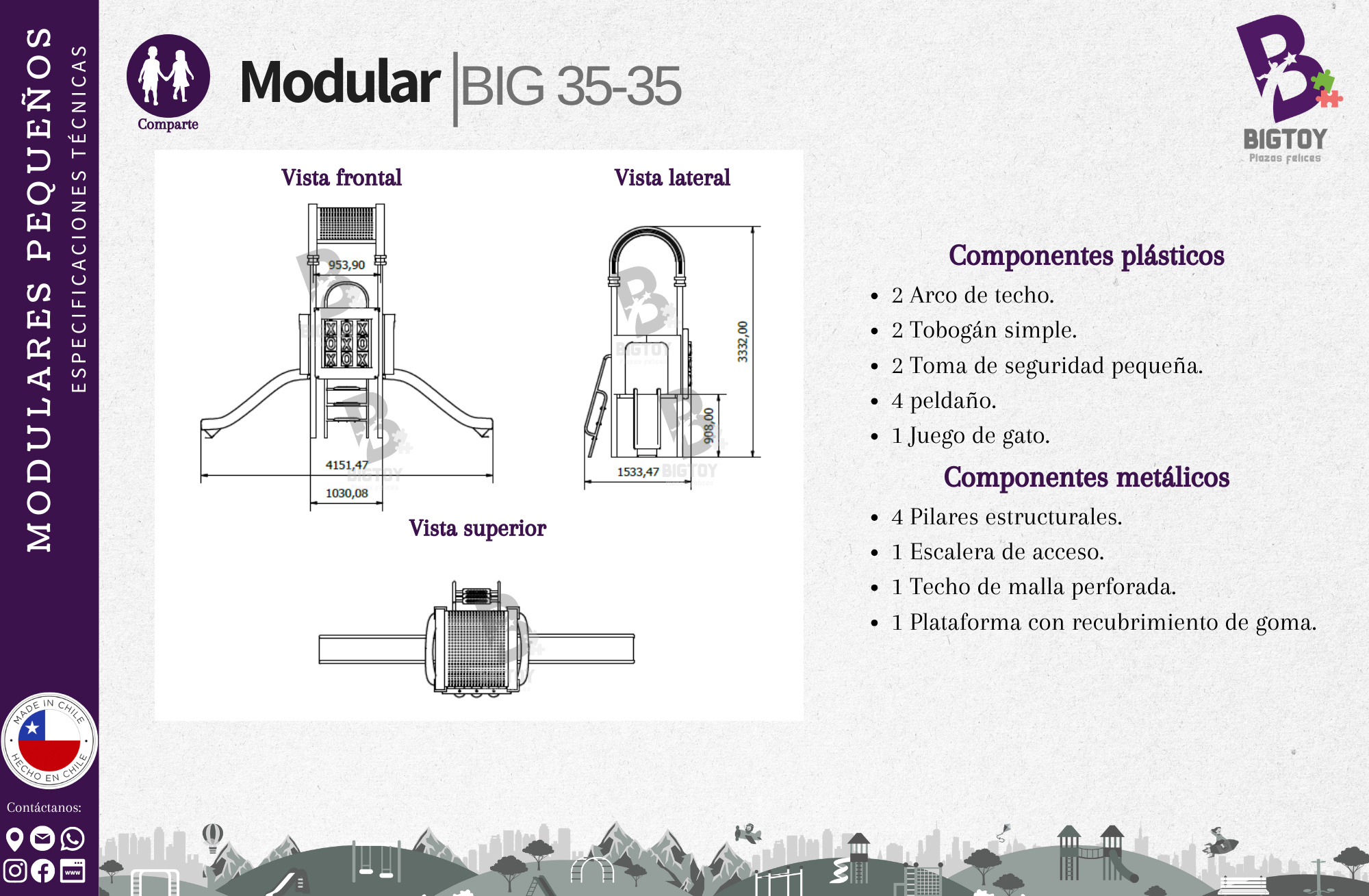 MODULARES PEQUEÑOS
ESPECIFICACIONES TÉCNICAS

Comparte

Modular | BIG 35-35

BIGTOY
Plazas felices

Vista frontal

953,90

4151,47

1030,08

Vista lateral

3332,00

908,00

1533,47

Vista superior

Componentes plásticos

- 2 Arco de techo.
- 2 Tobogán simple.
- 2 Toma de seguridad pequeña.
- 4 peldaño.
- 1 Juego de gato.

Componentes metálicos

- 4 Pilares estructurales.
- 1 Escalera de acceso.
- 1 Techo de malla perforada.
- 1 Plataforma con recubrimiento de goma.

MADE IN CHILE
HECHO EN CHILE

Contáctanos:

www